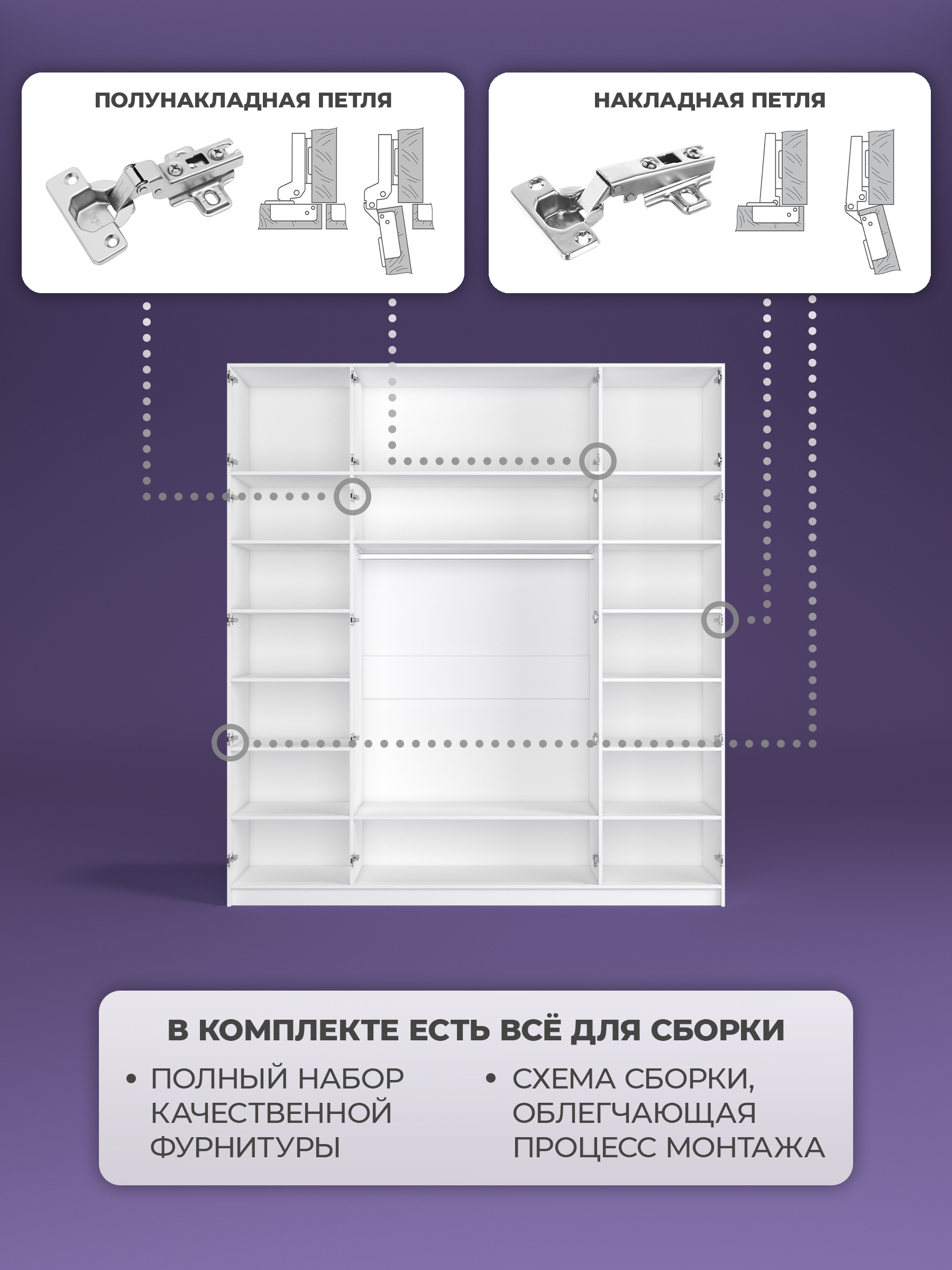 ПОЛУНАКЛАДНАЯ ПЕТЛЯ

НАКЛАДНАЯ ПЕТЛЯ

В КОМПЛЕКТЕ ЕСТЬ ВСЁ ДЛЯ СБОРКИ

• ПОЛНЫЙ НАБОР КАЧЕСТВЕННОЙ ФУРНИТУРЫ

• СХЕМА СБОРКИ, ОБЛЕГЧАЮЩАЯ ПРОЦЕСС МОНТАЖА